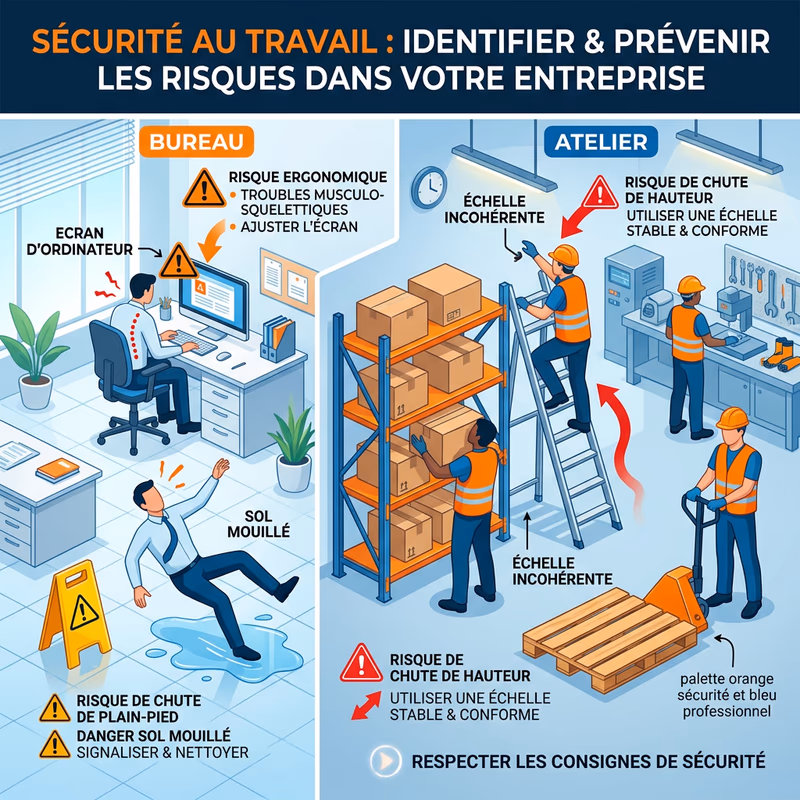 SÉCURITÉ AU TRAVAIL : IDENTIFIER & PRÉVENIR LES RISQUES DANS VOTRE ENTREPRISE

BUREAU

RISQUE ERGONOMIQUE
• TROUBLES MUSCULO-SQUELETTIQUES
• AJUSTER L'ÉCRAN

ECRAN D'ORDINATEUR

SOL MOUILLÉ

RISQUE DE CHUTE DE PLAIN-PIED
DANGER SOL MOUILLÉ
SIGNALISER & NETTOYER

ATELIER

ÉCHELLE INCOHÉRENTE

RISQUE DE CHUTE DE HAUTEUR
UTILISER UNE ÉCHELLE STABLE & CONFORME

ÉCHELLE INCOHÉRENTE

RISQUE DE CHUTE DE HAUTEUR
UTILISER UNE ÉCHELLE STABLE & CONFORME

palette orange sécurité et bleu professionnel

RESPECTER LES CONSIGNES DE SÉCURITÉ